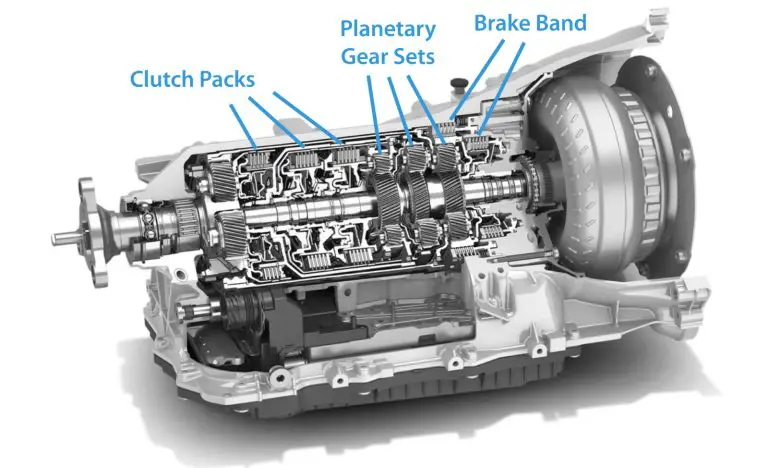 Clutch Packs

Planetary Gear Sets

Brake Band